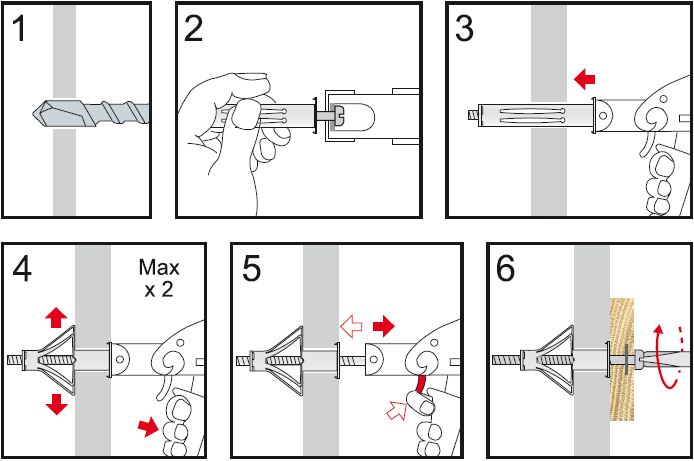 1

2

3

4

Max x 2

5

6